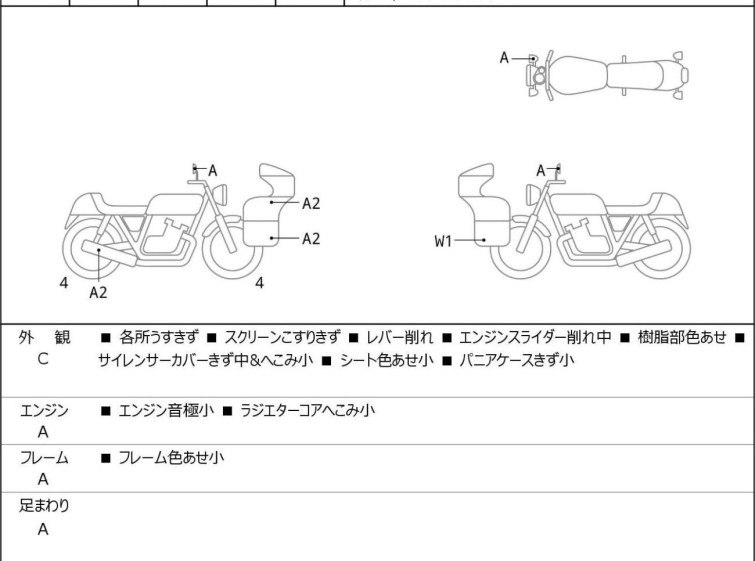 A

A
A2
A2
4
A2
4

A
W1

| 外　観 C | ■ 各所うすきず ■ スクリーンこすりきず ■ レバー削れ ■ エンジンスライダー削れ中 ■ 樹脂部色あせ ■ サイレンサーカバーきず中&へこみ小 ■ シート色あせ小 ■ パニアケースきず小 |
|---|---|
| エンジン A | ■ エンジン音極小 ■ ラジエターコアへこみ小 |
| フレーム A | ■ フレーム色あせ小 |
| 足まわり A | |