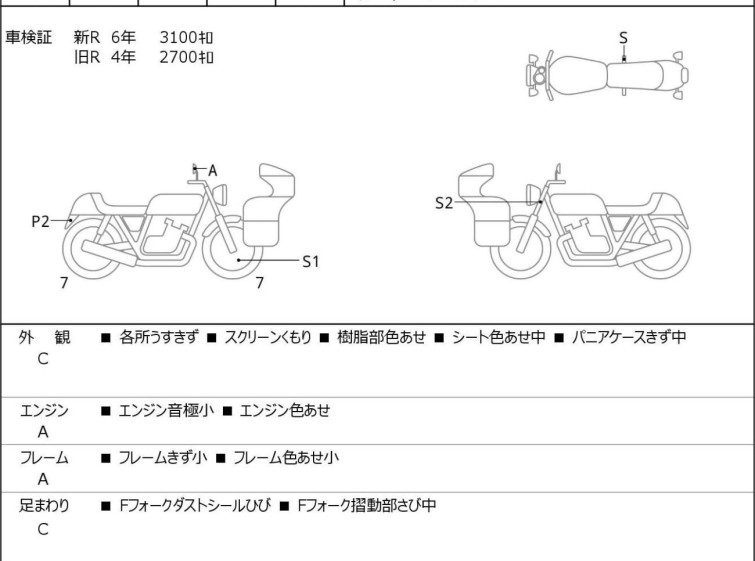 車検証　新R　6年　3100㌔
旧R　4年　2700㌔

S

A

P2

S1

7　7

S2

外　観
C
■ 各所うすきず ■ スクリーンくもり ■ 樹脂部色あせ ■ シート色あせ中 ■ パニアケースきず中

エンジン
A
■ エンジン音極小 ■ エンジン色あせ

フレーム
A
■ フレームきず小 ■ フレーム色あせ小

足まわり
C
■ Fフォークダストシールひび ■ Fフォーク摺動部さび中