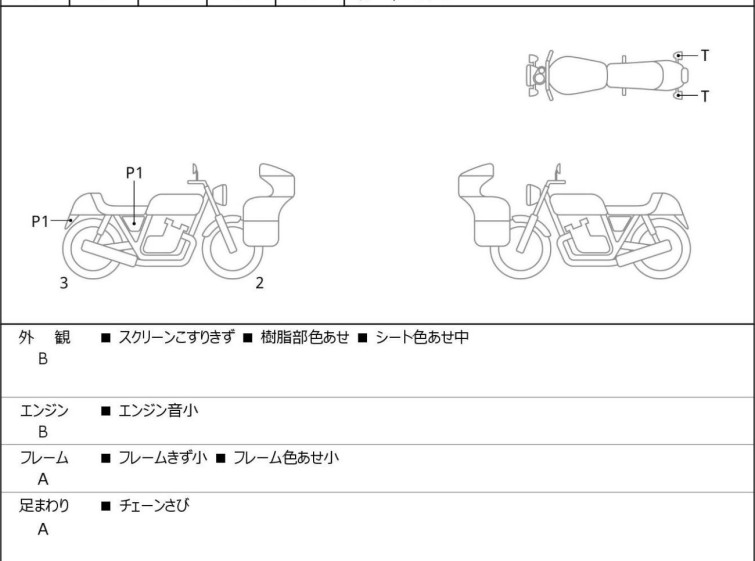 T
T
P1
P1
3
2

| 外　観 B | ■ スクリーンこすりきず ■ 樹脂部色あせ ■ シート色あせ中 |
|---|---|
| エンジン B | ■ エンジン音小 |
| フレーム A | ■ フレームきず小 ■ フレーム色あせ小 |
| 足まわり A | ■ チェーンさび |