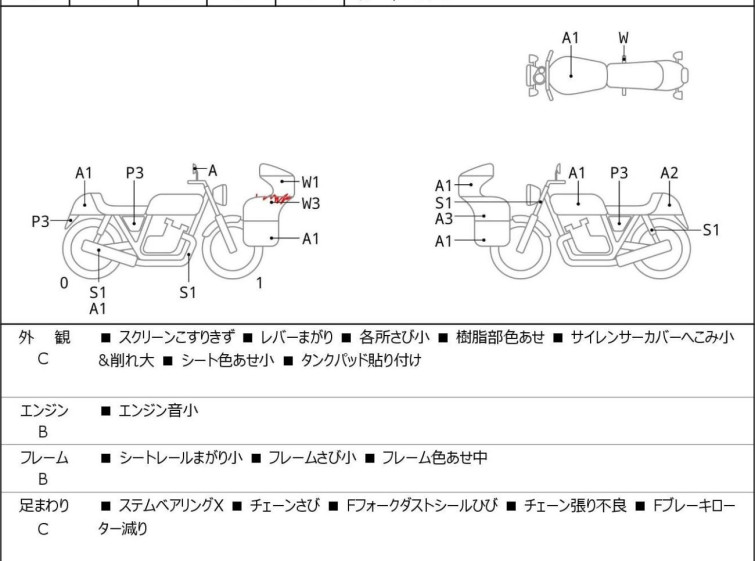 A1
W

A1
P3
A
W1
W3
P3
A1
0
S1
A1
S1
1

A1
S1
A3
A1
A1
P3
A2
S1

| 外　観 C | ■ スクリーンこすりきず ■ レバーまがり ■ 各所さび小 ■ 樹脂部色あせ ■ サイレンサーカバーへこみ小&削れ大 ■ シート色あせ小 ■ タンクパッド貼り付け |
|---|---|
| エンジン B | ■ エンジン音小 |
| フレーム B | ■ シートレールまがり小 ■ フレームさび小 ■ フレーム色あせ中 |
| 足まわり C | ■ ステムベアリングX ■ チェーンさび ■ Fフォークダストシールひび ■ チェーン張り不良 ■ Fブレーキローター減り |