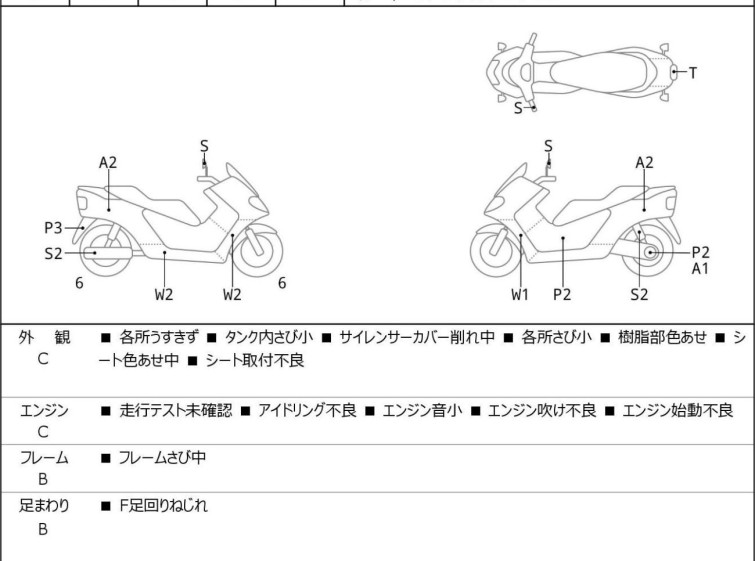 T

S

S
A2
P3
S2
6
W2
W2
6

S
A2
P2
A1
W1
P2
S2

| 外　観 C | ■ 各所うすきず ■ タンク内さび小 ■ サイレンサーカバー削れ中 ■ 各所さび小 ■ 樹脂部色あせ ■ シート色あせ中 ■ シート取付不良 |
|---|---|
| エンジン C | ■ 走行テスト未確認 ■ アイドリング不良 ■ エンジン音小 ■ エンジン吹け不良 ■ エンジン始動不良 |
| フレーム B | ■ フレームさび中 |
| 足まわり B | ■ F足回りねじれ |