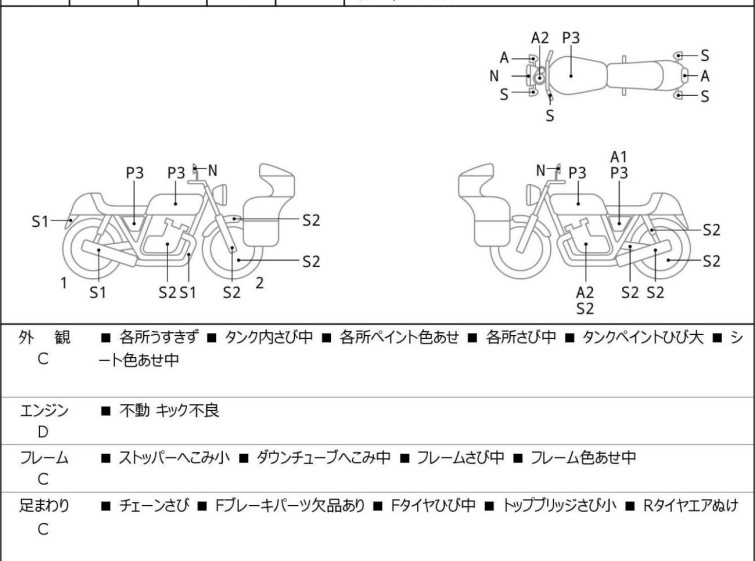 A2 P3
A
N
S
S
S
A
S

P3 P3 N
S1
S2
S2
1 S1 S2 S1 S2 2

N P3 A1 P3
S2
S2
A2 S2 S2 S2

| 外　観 C | ■ 各所うすきず ■ タンク内さび中 ■ 各所ペイント色あせ ■ 各所さび中 ■ タンクペイントひび大 ■ シート色あせ中 |
|---|---|
| エンジン D | ■ 不動 キック不良 |
| フレーム C | ■ ストッパーへこみ小 ■ ダウンチューブへこみ中 ■ フレームさび中 ■ フレーム色あせ中 |
| 足まわり C | ■ チェーンさび ■ Fブレーキパーツ欠品あり ■ Fタイヤひび中 ■ トップブリッジさび小 ■ Rタイヤエアぬけ |