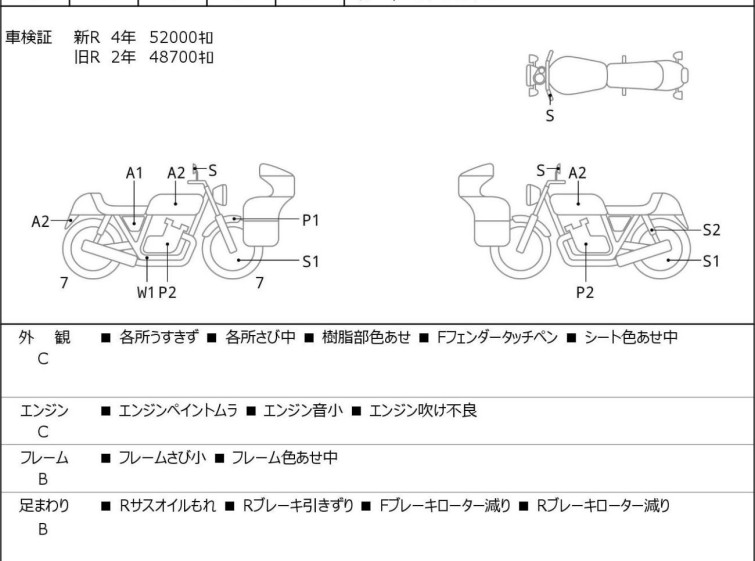 車検証　新R　4年　52000㌔
旧R　2年　48700㌔

S

A1　A2　S
A2　P1
S1
7　W1 P2　7

S　A2
S2
S1
P2

外　観
C
■ 各所うすきず ■ 各所さび中 ■ 樹脂部色あせ ■ Fフェンダータッチペン ■ シート色あせ中

エンジン
C
■ エンジンペイントムラ ■ エンジン音小 ■ エンジン吹け不良

フレーム
B
■ フレームさび小 ■ フレーム色あせ中

足まわり
B
■ Rサスオイルもれ ■ Rブレーキ引きずり ■ Fブレーキローター減り ■ Rブレーキローター減り