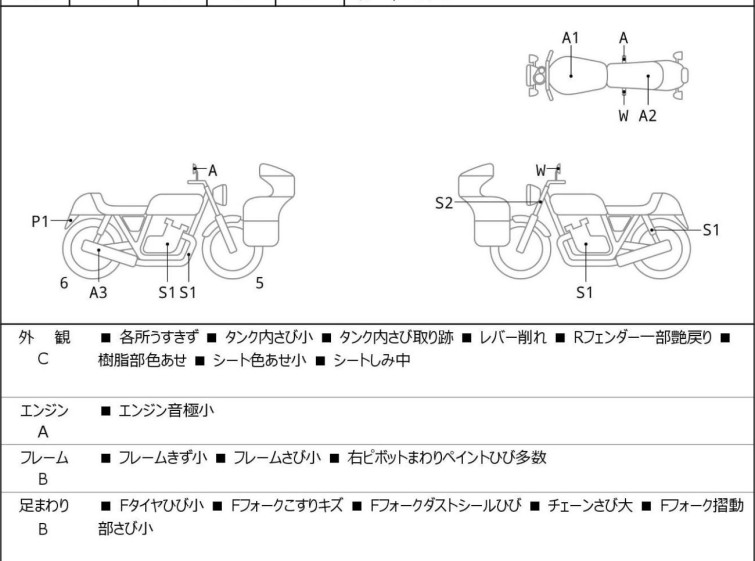 A1 A
W A2

A
P1
6 A3 S1 S1 5

W
S2
S1
S1

| 外　観 C | ■ 各所うすきず ■ タンク内さび小 ■ タンク内さび取り跡 ■ レバー削れ ■ Rフェンダー一部艶戻り ■ 樹脂部色あせ ■ シート色あせ小 ■ シートしみ中 |
|---|---|
| エンジン A | ■ エンジン音極小 |
| フレーム B | ■ フレームきず小 ■ フレームさび小 ■ 右ピボットまわりペイントひび多数 |
| 足まわり B | ■ Fタイヤひび小 ■ Fフォークこすりキズ ■ Fフォークダストシールひび ■ チェーンさび大 ■ Fフォーク摺動部さび小 |