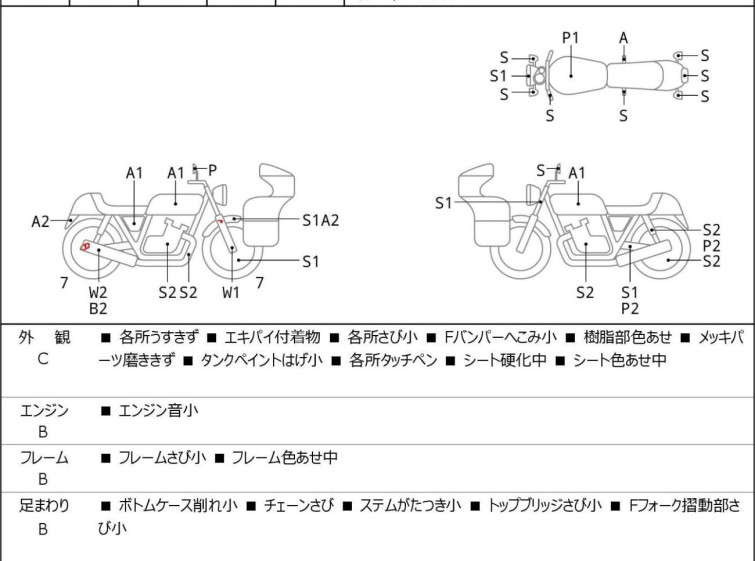 P1 A
S S
S1 S
S S
S S

A1 A1 P
A2
S1A2
S1
7 W2 B2 S2 S2 W1 7

S A1
S1
S2
P2
S2
S2 S1
P2

| 外　観 C | ■ 各所うすきず ■ エキパイ付着物 ■ 各所さび小 ■ Fバンパーへこみ小 ■ 樹脂部色あせ ■ メッキパーツ磨ききず ■ タンクペイントはげ小 ■ 各所タッチペン ■ シート硬化中 ■ シート色あせ中 |
|---|---|
| エンジン B | ■ エンジン音小 |
| フレーム B | ■ フレームさび小 ■ フレーム色あせ中 |
| 足まわり B | ■ ボトムケース削れ小 ■ チェーンさび ■ ステムがたつき小 ■ トップブリッジさび小 ■ Fフォーク摺動部さび小 |