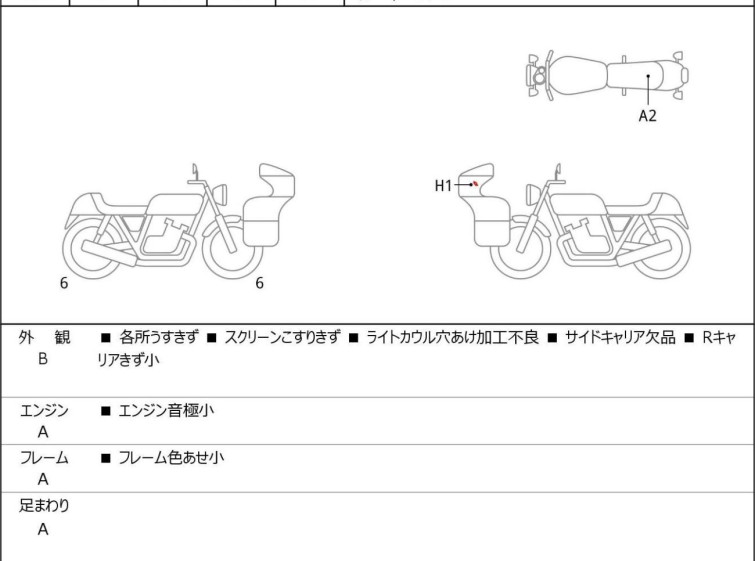 A2

H1

6

6

| 外　観 B | ■ 各所うすきず ■ スクリーンこすりきず ■ ライトカウル穴あけ加工不良 ■ サイドキャリア欠品 ■ Rキャリアきず小 |
|---|---|
| エンジン A | ■ エンジン音極小 |
| フレーム A | ■ フレーム色あせ小 |
| 足まわり A | |