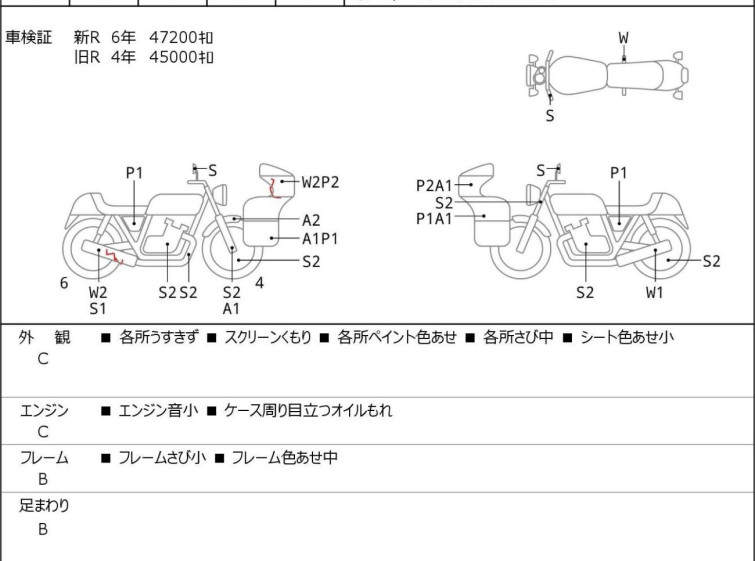 車検証　新R　6年　47200ｷﾛ
　　　　旧R　4年　45000ｷﾛ

W
S

P1
S
W2P2
A2
A1P1
S2
6
W2
S1
S2 S2
S2
A1
4

P2A1
S2
P1A1
S
P1
S2
S2
W1

外　観
C
■ 各所うすきず ■ スクリーンくもり ■ 各所ペイント色あせ ■ 各所さび中 ■ シート色あせ小

エンジン
C
■ エンジン音小 ■ ケース周り目立つオイルもれ

フレーム
B
■ フレームさび小 ■ フレーム色あせ中

足まわり
B