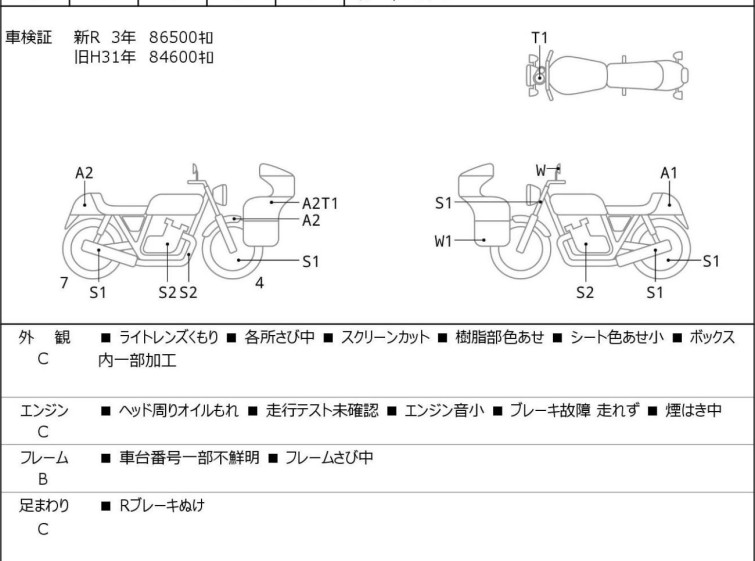 車検証 新R 3年 86500キロ
旧H31年 84600キロ

T1

A2
A2T1
A2
S1
7
S1
S2 S2
4

W
A1
S1
W1
S1
S2
S1

| 外 観 C | ■ ライトレンズくもり ■ 各所さび中 ■ スクリーンカット ■ 樹脂部色あせ ■ シート色あせ小 ■ ボックス内一部加工 |
|---|---|
| エンジン C | ■ ヘッド周りオイルもれ ■ 走行テスト未確認 ■ エンジン音小 ■ ブレーキ故障 走れず ■ 煙はき中 |
| フレーム B | ■ 車台番号一部不鮮明 ■ フレームさび中 |
| 足まわり C | ■ Rブレーキぬけ |