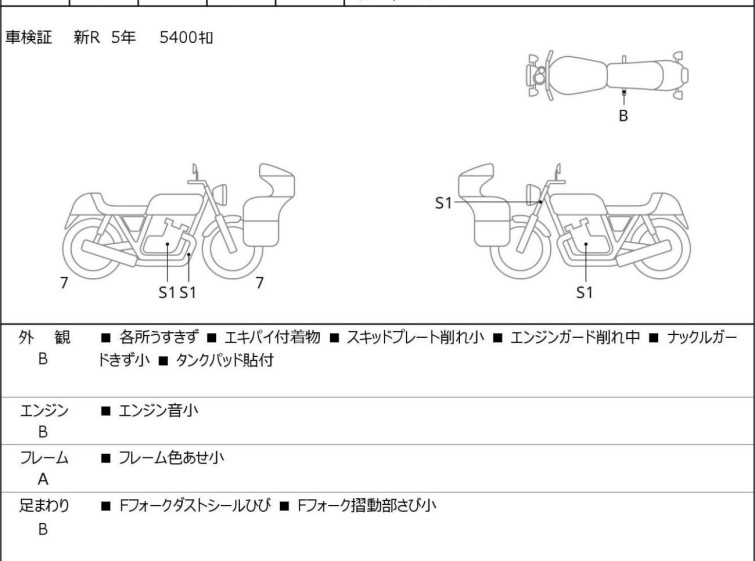 車検証　新R 5年　5400ｷﾛ

B

S1

7

S1 S1

7

S1

| 外　観 B | ■ 各所うすきず ■ エキパイ付着物 ■ スキッドプレート削れ小 ■ エンジンガード削れ中 ■ ナックルガードきず小 ■ タンクパッド貼付 |
|---|---|
| エンジン B | ■ エンジン音小 |
| フレーム A | ■ フレーム色あせ小 |
| 足まわり B | ■ Fフォークダストシールひび ■ Fフォーク摺動部さび小 |