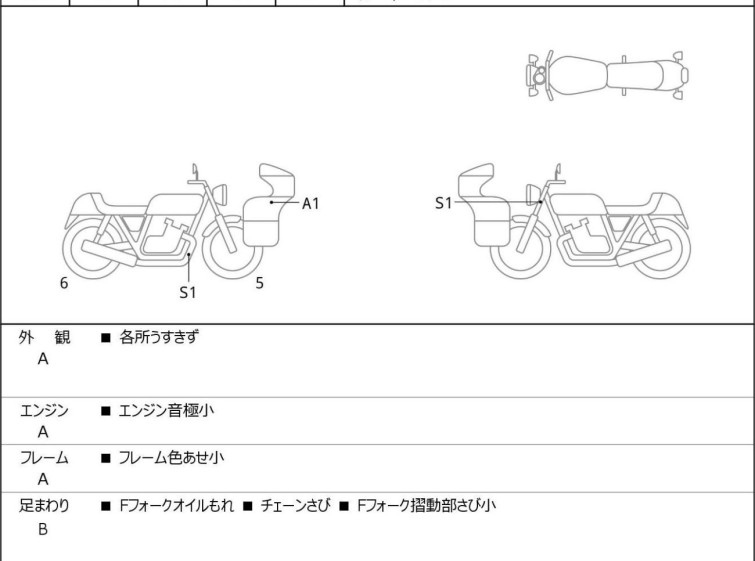 A1

S1

6

S1

5

外　観
A

■ 各所うすきず

エンジン
A

■ エンジン音極小

フレーム
A

■ フレーム色あせ小

足まわり
B

■ Fフォークオイルもれ ■ チェーンさび ■ Fフォーク摺動部さび小