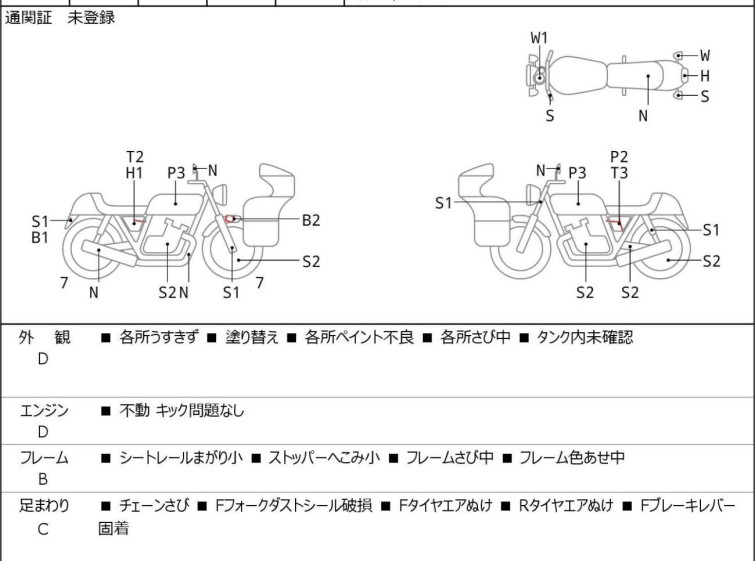 通関証　未登録

W1
W
H
S
S
N

T2
H1
P3
N
S1
B1
B2
S2
7
N
S2 N
S1
7

N
P3
P2
T3
S1
S1
S2
S2
S2

外　観
D
■ 各所うすきず ■ 塗り替え ■ 各所ペイント不良 ■ 各所さび中 ■ タンク内未確認

エンジン
D
■ 不動 キック問題なし

フレーム
B
■ シートレールまがり小 ■ ストッパーへこみ小 ■ フレームさび中 ■ フレーム色あせ中

足まわり
C
■ チェーンさび ■ Fフォークダストシール破損 ■ Fタイヤエアぬけ ■ Rタイヤエアぬけ ■ Fブレーキレバー固着