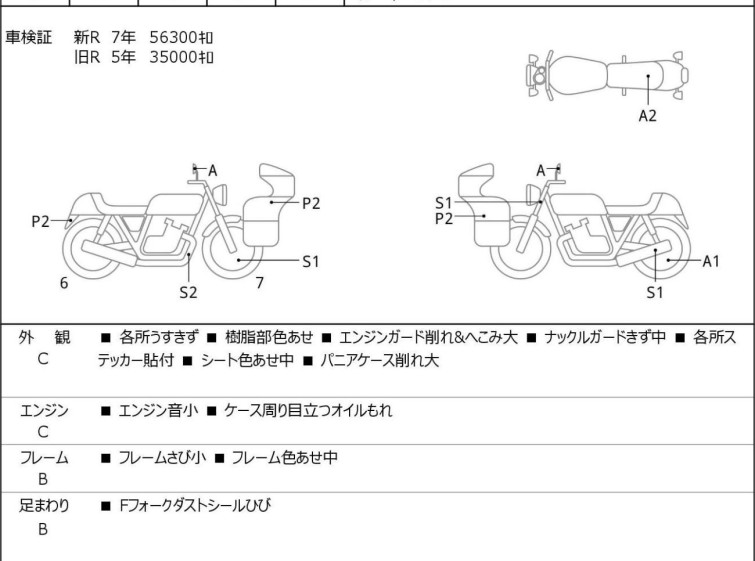 車検証　新R　7年　56300㌔
　　　　旧R　5年　35000㌔

A2

A
P2
P2
S1
6
S2
7

A
S1
P2
A1
S1

| 外　観 C | ■ 各所うすきず ■ 樹脂部色あせ ■ エンジンガード削れ&へこみ大 ■ ナックルガードきず中 ■ 各所ステッカー貼付 ■ シート色あせ中 ■ パニアケース削れ大 |
|---|---|
| エンジン C | ■ エンジン音小 ■ ケース周り目立つオイルもれ |
| フレーム B | ■ フレームさび小 ■ フレーム色あせ中 |
| 足まわり B | ■ Fフォークダストシールひび |