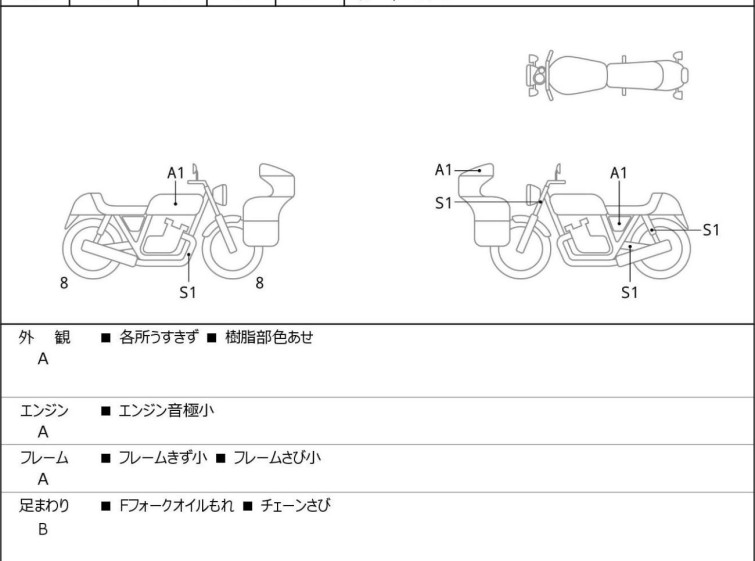 A1

8

S1

8

A1

S1

A1

S1

S1

外　観
A
■ 各所うすきず ■ 樹脂部色あせ

エンジン
A
■ エンジン音極小

フレーム
A
■ フレームきず小 ■ フレームさび小

足まわり
B
■ Fフォークオイルもれ ■ チェーンさび