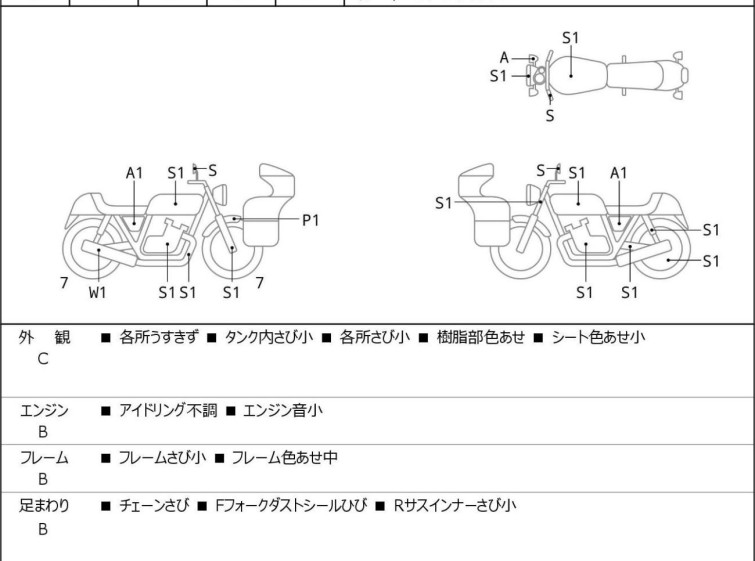 S1
A
S1
S

A1 S1 S
P1
7
W1 S1 S1 S1 7

S S1 A1
S1
S1
S1
S1 S1

| 外　観 C | ■ 各所うすきず ■ タンク内さび小 ■ 各所さび小 ■ 樹脂部色あせ ■ シート色あせ小 |
|---|---|
| エンジン B | ■ アイドリング不調 ■ エンジン音小 |
| フレーム B | ■ フレームさび小 ■ フレーム色あせ中 |
| 足まわり B | ■ チェーンさび ■ Fフォークダストシールひび ■ Rサスインナーさび小 |