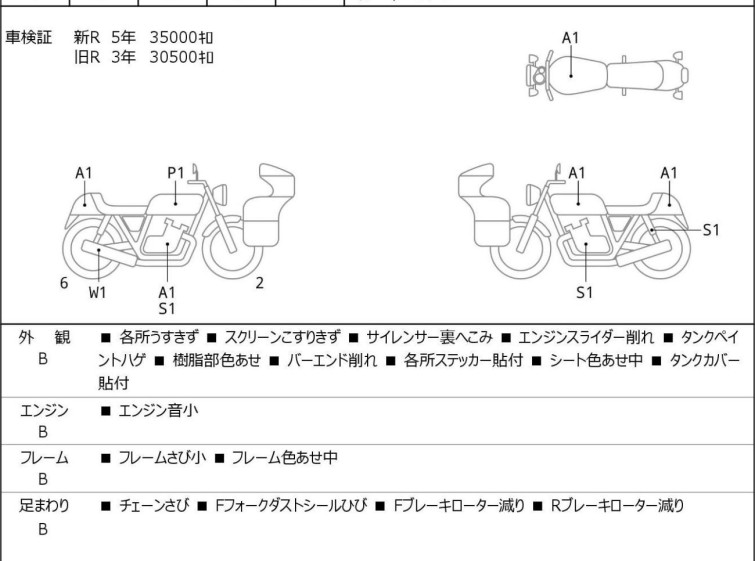 車検証　新R 5年 35000ｷﾛ
旧R 3年 30500ｷﾛ

A1

A1　P1
6　W1　A1 S1　2

A1　A1
S1
S1

| 外　観 B | ■ 各所うすきず ■ スクリーンこすりきず ■ サイレンサー裏へこみ ■ エンジンスライダー削れ ■ タンクペイントハゲ ■ 樹脂部色あせ ■ バーエンド削れ ■ 各所ステッカー貼付 ■ シート色あせ中 ■ タンクカバー貼付 |
|---|---|
| エンジン B | ■ エンジン音小 |
| フレーム B | ■ フレームさび小 ■ フレーム色あせ中 |
| 足まわり B | ■ チェーンさび ■ Fフォークダストシールひび ■ Fブレーキローター減り ■ Rブレーキローター減り |