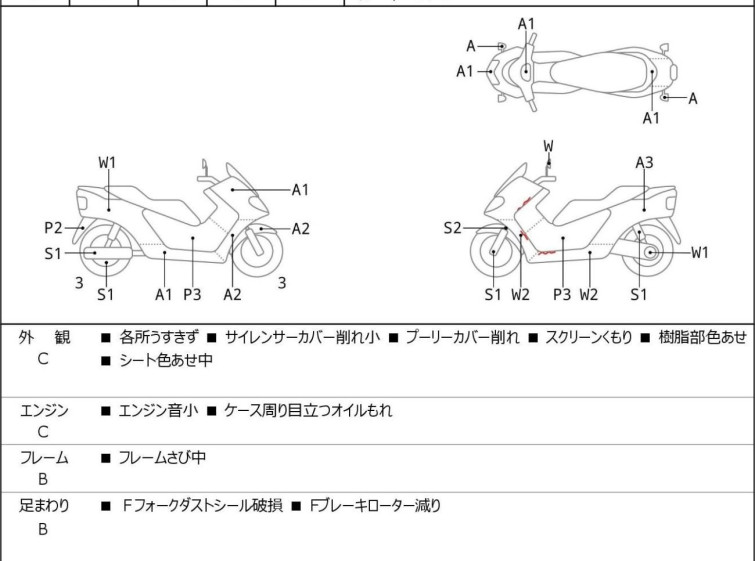 A1
A
A1
A
A1

W1
A1
P2
A2
S1
3
S1
A1
P3
A2
3

W
A3
S2
W1
S1
W2
P3
W2
S1

| 外　観 C | ■ 各所うすきず ■ サイレンサーカバー削れ小 ■ プーリーカバー削れ ■ スクリーンくもり ■ 樹脂部色あせ ■ シート色あせ中 |
|---|---|
| エンジン C | ■ エンジン音小 ■ ケース周り目立つオイルもれ |
| フレーム B | ■ フレームさび中 |
| 足まわり B | ■ Fフォークダストシール破損 ■ Fブレーキローター減り |