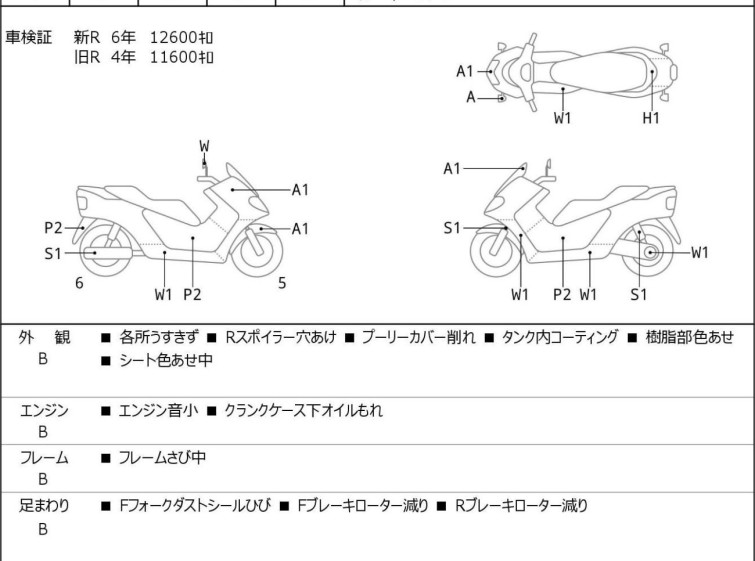 車検証　新R　6年　12600キロ
　　　　旧R　4年　11600キロ

A1
A
W1
H1

W
A1
A1
P2
S1
6
W1　P2
5

A1
S1
W1
W1　P2　W1
S1

| 外　観 B | ■ 各所うすきず ■ Rスポイラー穴あけ ■ プーリーカバー削れ ■ タンク内コーティング ■ 樹脂部色あせ ■ シート色あせ中 |
|---|---|
| エンジン B | ■ エンジン音小 ■ クランクケース下オイルもれ |
| フレーム B | ■ フレームさび中 |
| 足まわり B | ■ Fフォークダストシールひび ■ Fブレーキローター減り ■ Rブレーキローター減り |