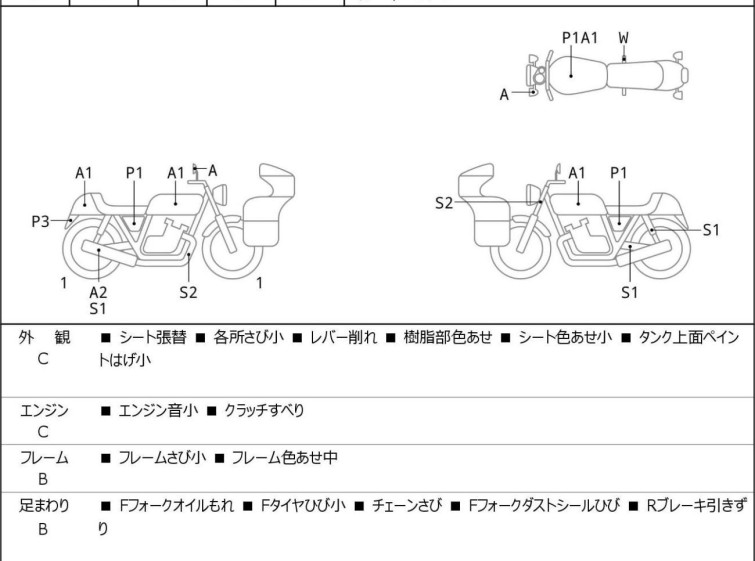 P1A1 W
A

A1 P1 A1 A
P3
1 A2 S1 S2 1

S2 A1 P1
S1
S1

| 外　観 C | ■ シート張替 ■ 各所さび小 ■ レバー削れ ■ 樹脂部色あせ ■ シート色あせ小 ■ タンク上面ペイントはげ小 |
|---|---|
| エンジン C | ■ エンジン音小 ■ クラッチすべり |
| フレーム B | ■ フレームさび小 ■ フレーム色あせ中 |
| 足まわり B | ■ Fフォークオイルもれ ■ Fタイヤひび小 ■ チェーンさび ■ Fフォークダストシールひび ■ Rブレーキ引きずり |