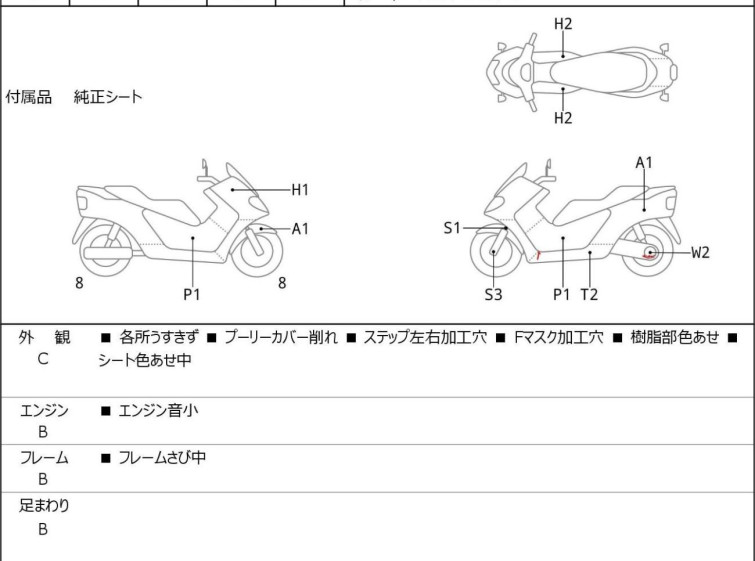 付属品　純正シート

H2
H2

H1
A1
8
P1
8

A1
S1
W2
S3
P1
T2

| 外　観 C | ■ 各所うすきず ■ プーリーカバー削れ ■ ステップ左右加工穴 ■ Fマスク加工穴 ■ 樹脂部色あせ ■ シート色あせ中 |
|---|---|
| エンジン B | ■ エンジン音小 |
| フレーム B | ■ フレームさび中 |
| 足まわり B | |