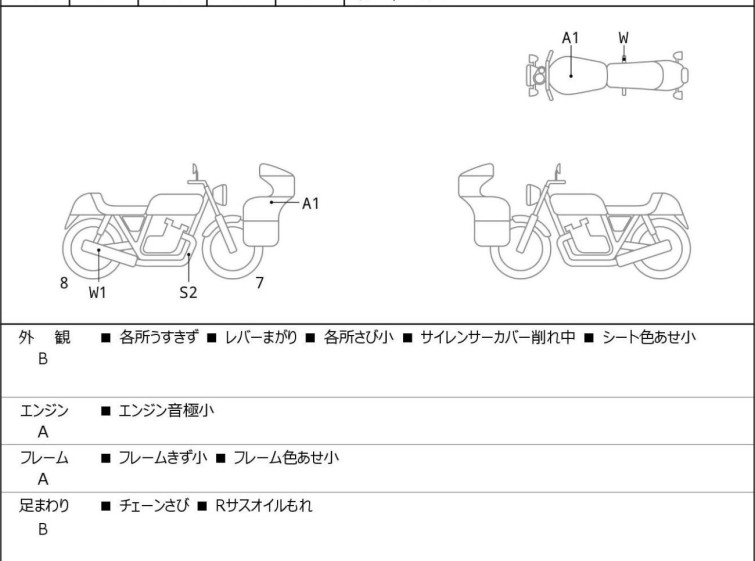 A1 W

A1

8 W1 S2 7

| 外　観 B | ■ 各所うすきず ■ レバーまがり ■ 各所さび小 ■ サイレンサーカバー削れ中 ■ シート色あせ小 |
|---|---|
| エンジン A | ■ エンジン音極小 |
| フレーム A | ■ フレームきず小 ■ フレーム色あせ小 |
| 足まわり B | ■ チェーンさび ■ Rサスオイルもれ |