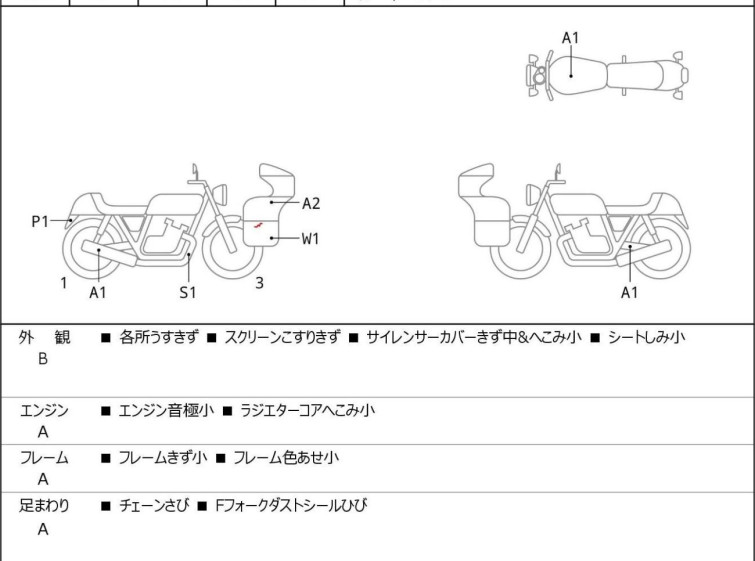 A1

P1

A2

W1

1

A1

S1

3

A1

| 外　観 B | ■ 各所うすきず ■ スクリーンこすりきず ■ サイレンサーカバーきず中&へこみ小 ■ シートしみ小 |
|---|---|
| エンジン A | ■ エンジン音極小 ■ ラジエターコアへこみ小 |
| フレーム A | ■ フレームきず小 ■ フレーム色あせ小 |
| 足まわり A | ■ チェーンさび ■ Fフォークダストシールひび |