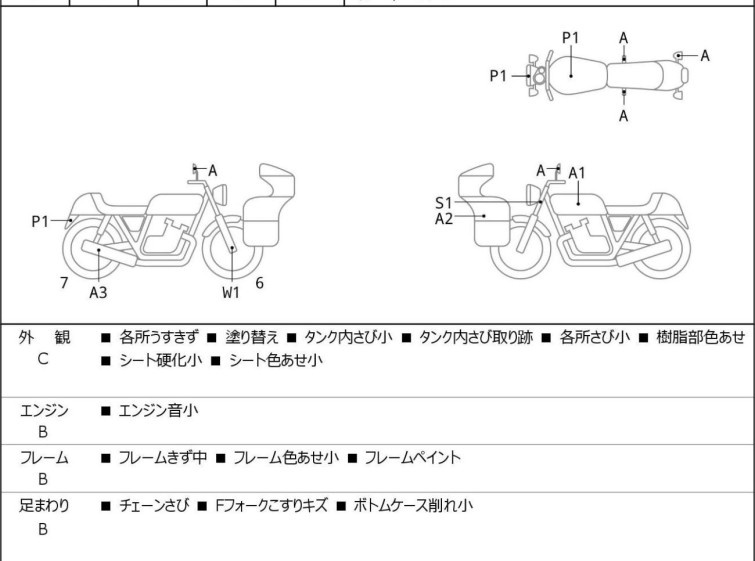 P1
A
A
P1
A
A
P1
7
A3
W1
6
A
A1
S1
A2

| 外 観 C | ■ 各所うすきず ■ 塗り替え ■ タンク内さび小 ■ タンク内さび取り跡 ■ 各所さび小 ■ 樹脂部色あせ ■ シート硬化小 ■ シート色あせ小 |
|---|---|
| エンジン B | ■ エンジン音小 |
| フレーム B | ■ フレームきず中 ■ フレーム色あせ小 ■ フレームペイント |
| 足まわり B | ■ チェーンさび ■ Fフォークこすりキズ ■ ボトムケース削れ小 |