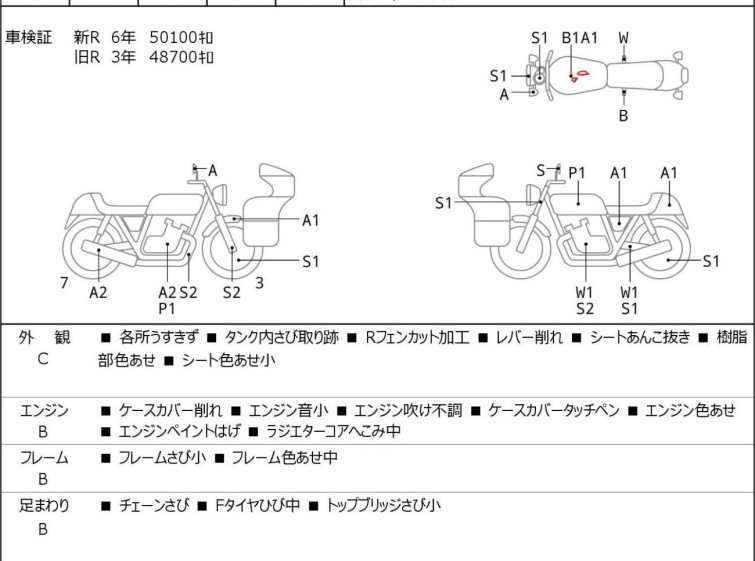 車検証　新R　6年　50100㌔
　　　　旧R　3年　48700㌔

S1 B1A1 W
S1
A
B

A
A1
S1
7
A2
A2 S2
P1
S2
3

S
P1
A1
A1
S1
S1
W1
S2
W1
S1

| 外　観 C | ■ 各所うすきず ■ タンク内さび取り跡 ■ Rフェンカット加工 ■ レバー削れ ■ シートあんこ抜き ■ 樹脂部色あせ ■ シート色あせ小 |
|---|---|
| エンジン B | ■ ケースカバー削れ ■ エンジン音小 ■ エンジン吹け不調 ■ ケースカバータッチペン ■ エンジン色あせ ■ エンジンペイントはげ ■ ラジエターコアへこみ中 |
| フレーム B | ■ フレームさび小 ■ フレーム色あせ中 |
| 足まわり B | ■ チェーンさび ■ Fタイヤひび中 ■ トップブリッジさび小 |