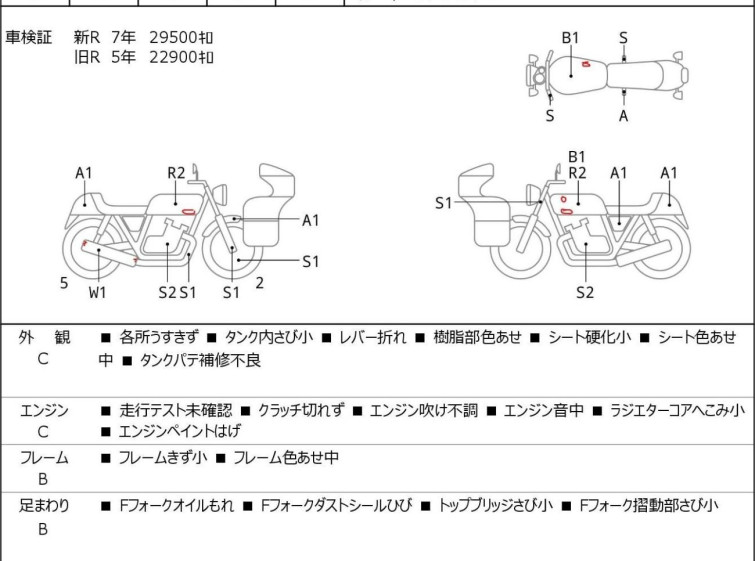 車検証　新R　7年　29500㌔
旧R　5年　22900㌔

B1　S
S　A

A1　R2
A1
S1
5　W1　S2 S1　S1　2

B1
R2　A1　A1
S1
S2

| 外　観 C | ■ 各所うすきず ■ タンク内さび小 ■ レバー折れ ■ 樹脂部色あせ ■ シート硬化小 ■ シート色あせ中 ■ タンクパテ補修不良 |
|---|---|
| エンジン C | ■ 走行テスト未確認 ■ クラッチ切れず ■ エンジン吹け不調 ■ エンジン音中 ■ ラジエターコアへこみ小 ■ エンジンペイントはげ |
| フレーム B | ■ フレームきず小 ■ フレーム色あせ中 |
| 足まわり B | ■ Fフォークオイルもれ ■ Fフォークダストシールひび ■ トップブリッジさび小 ■ Fフォーク摺動部さび小 |