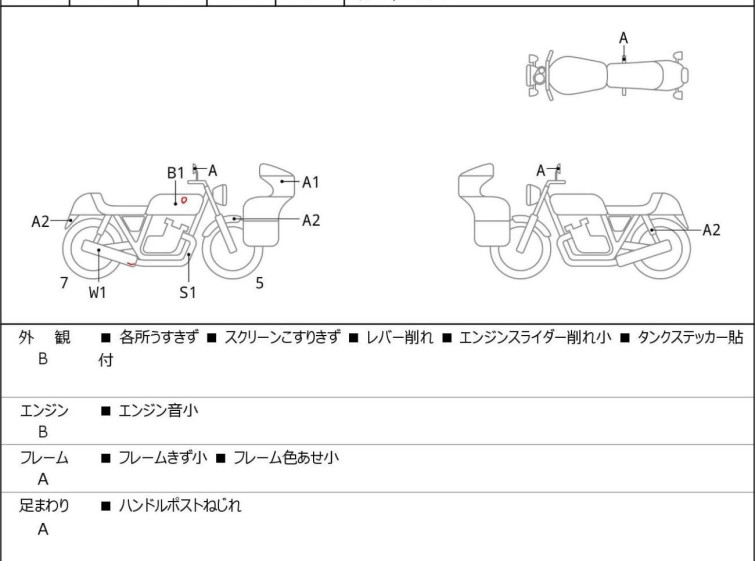 A

B1 A A1

A2 A2

7 W1 S1 5

A A2

| 外　観 B | ■ 各所うすきず ■ スクリーンこすりきず ■ レバー削れ ■ エンジンスライダー削れ小 ■ タンクステッカー貼付 |
|---|---|
| エンジン B | ■ エンジン音小 |
| フレーム A | ■ フレームきず小 ■ フレーム色あせ小 |
| 足まわり A | ■ ハンドルポストねじれ |