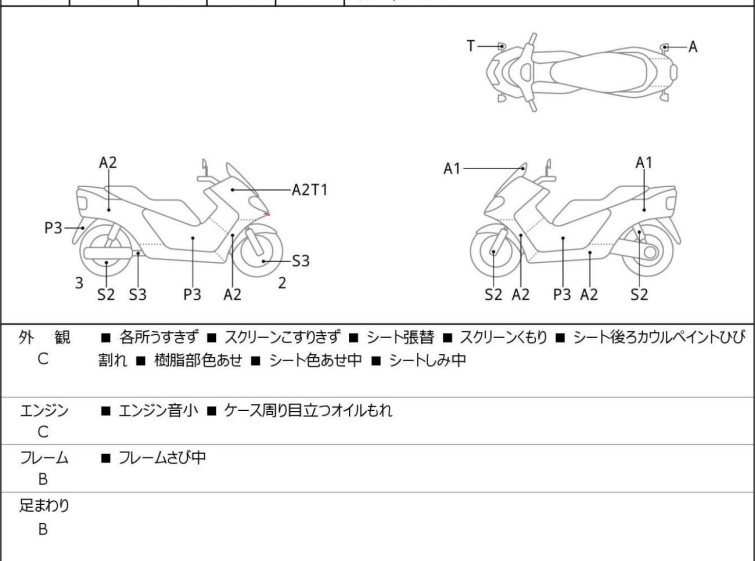 T
A

A2
A2T1
P3
S3
3
S2
S3
P3
A2
2

A1
A1
S2
A2
P3
A2
S2

| 外　観 C | ■ 各所うすきず ■ スクリーンこすりきず ■ シート張替 ■ スクリーンくもり ■ シート後ろカウルペイントひび割れ ■ 樹脂部色あせ ■ シート色あせ中 ■ シートしみ中 |
|---|---|
| エンジン C | ■ エンジン音小 ■ ケース周り目立つオイルもれ |
| フレーム B | ■ フレームさび中 |
| 足まわり B | |