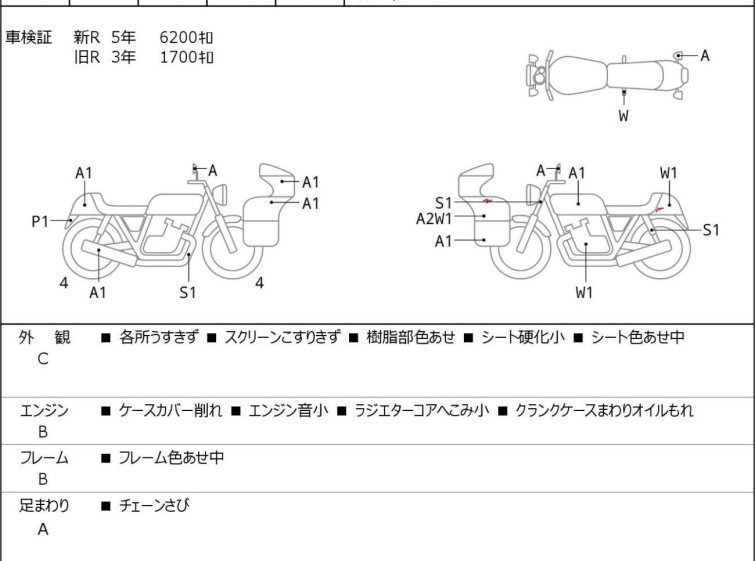 車検証　新R　5年　6200ｷﾛ
旧R　3年　1700ｷﾛ

A
W

A1
A
A1
A1
P1
4
A1
S1
4

A
A1
W1
S1
A2W1
A1
S1
W1

外　観
C
■ 各所うすきず ■ スクリーンこすりきず ■ 樹脂部色あせ ■ シート硬化小 ■ シート色あせ中

エンジン
B
■ ケースカバー削れ ■ エンジン音小 ■ ラジエターコアへこみ小 ■ クランクケースまわりオイルもれ

フレーム
B
■ フレーム色あせ中

足まわり
A
■ チェーンさび