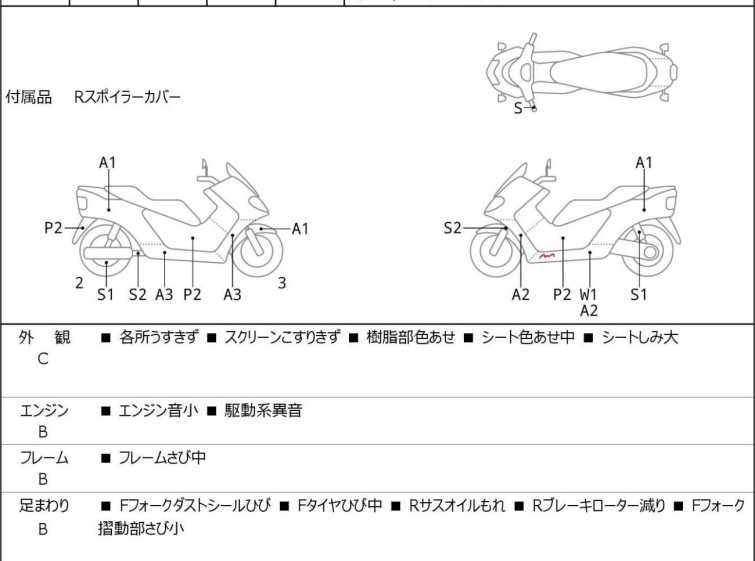 付属品　Rスポイラーカバー

S

A1
P2
A1
2
S1
S2
A3
P2
A3
3

A1
S2
A2
P2
W1
A2
S1

| 外　観 C | ■ 各所うすきず ■ スクリーンこすりきず ■ 樹脂部色あせ ■ シート色あせ中 ■ シートしみ大 |
|---|---|
| エンジン B | ■ エンジン音小 ■ 駆動系異音 |
| フレーム B | ■ フレームさび中 |
| 足まわり B | ■ Fフォークダストシールひび ■ Fタイヤひび中 ■ Rサスオイルもれ ■ Rブレーキローター減り ■ Fフォーク摺動部さび小 |