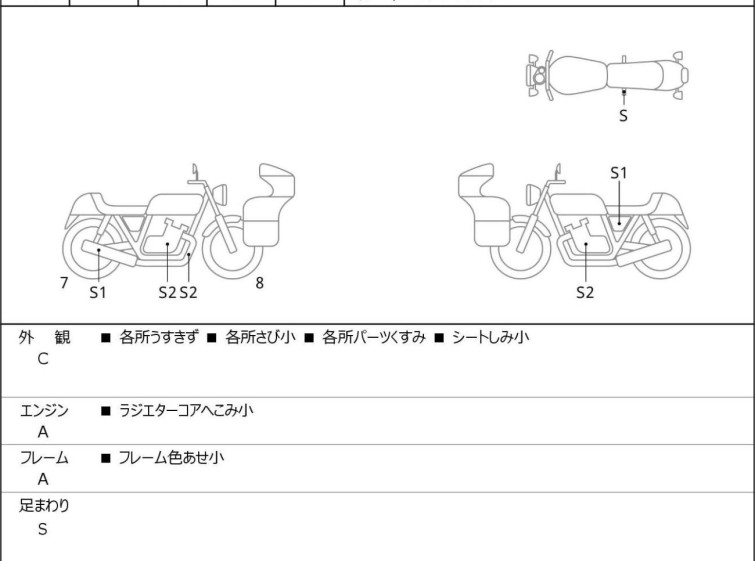 S

S1

7
S1
S2 S2
8

S2

外　観
C
■ 各所うすきず ■ 各所さび小 ■ 各所パーツくすみ ■ シートしみ小

エンジン
A
■ ラジエターコアへこみ小

フレーム
A
■ フレーム色あせ小

足まわり
S