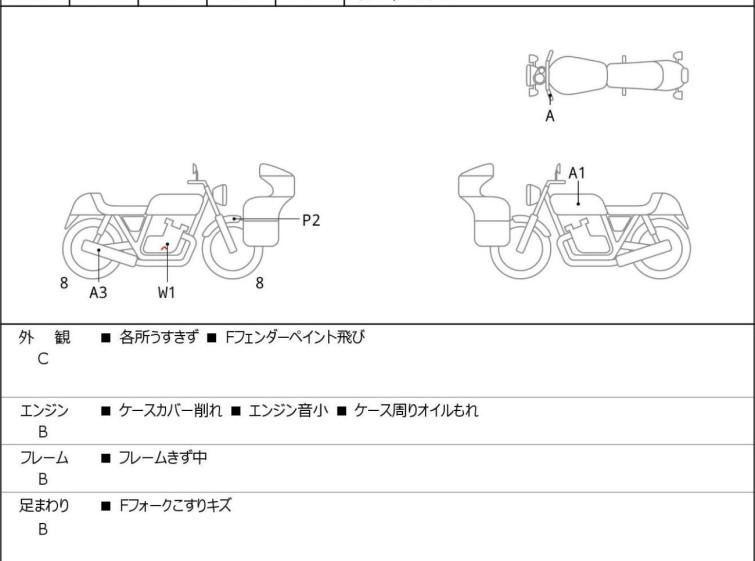 A

A1

P2

8

A3

W1

8

| 外　観 C | ■ 各所うすきず ■ Fフェンダーペイント飛び |
|---|---|
| エンジン B | ■ ケースカバー削れ ■ エンジン音小 ■ ケース周りオイルもれ |
| フレーム B | ■ フレームきず中 |
| 足まわり B | ■ Fフォークこすりキズ |