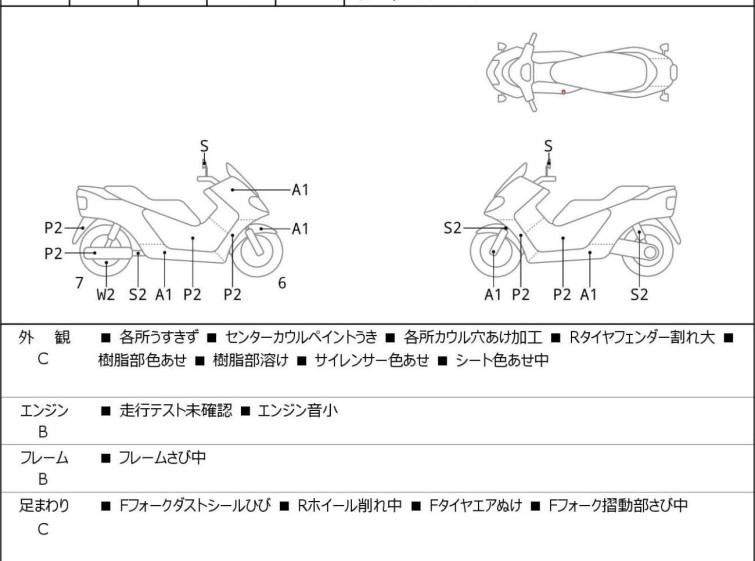 S
A1
A1
P2
P2
7
W2
S2
A1
P2
P2
6

S
S2
A1
P2
P2
A1
S2

| 外　観 C | ■ 各所うすきず ■ センターカウルペイントうき ■ 各所カウル穴あけ加工 ■ Rタイヤフェンダー割れ大 ■ 樹脂部色あせ ■ 樹脂部溶け ■ サイレンサー色あせ ■ シート色あせ中 |
|---|---|
| エンジン B | ■ 走行テスト未確認 ■ エンジン音小 |
| フレーム B | ■ フレームさび中 |
| 足まわり C | ■ Fフォークダストシールひび ■ Rホイール削れ中 ■ Fタイヤエアぬけ ■ Fフォーク摺動部さび中 |