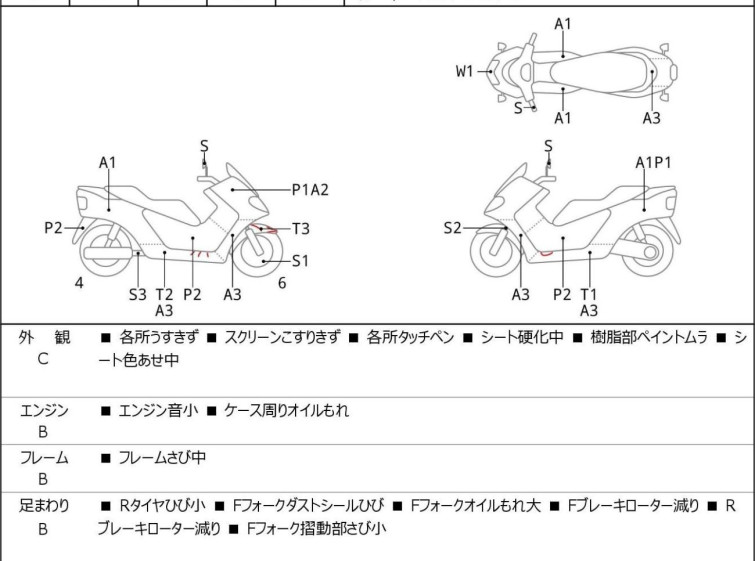 A1
W1
S
A1
A3

S
A1
P1A2
P2
T3
S1
4
S3
T2
A3
P2
A3
6

S
A1P1
S2
A3
P2
T1
A3

| 外　観 C | ■ 各所うすきず ■ スクリーンこすりきず ■ 各所タッチペン ■ シート硬化中 ■ 樹脂部ペイントムラ ■ シート色あせ中 |
|---|---|
| エンジン B | ■ エンジン音小 ■ ケース周りオイルもれ |
| フレーム B | ■ フレームさび中 |
| 足まわり B | ■ Rタイヤひび小 ■ Fフォークダストシールひび ■ Fフォークオイルもれ大 ■ Fブレーキローター減り ■ Rブレーキローター減り ■ Fフォーク摺動部さび小 |