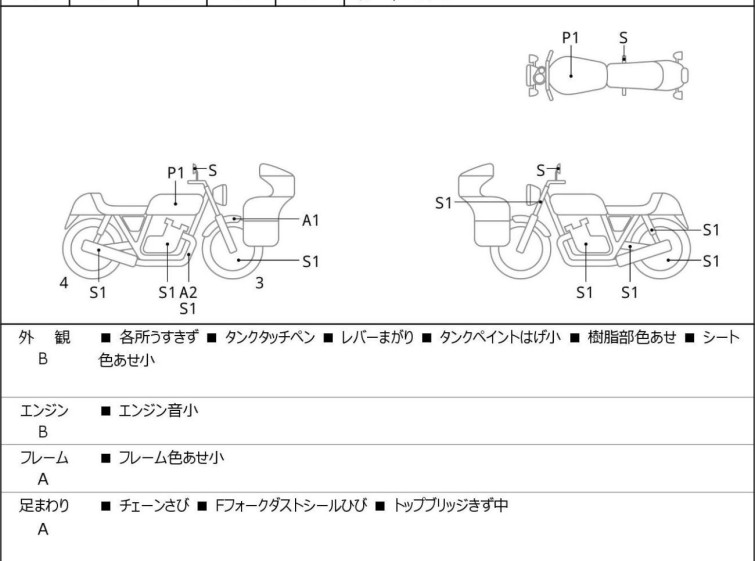 P1 S

P1 S
A1
S1
4 S1 S1 A2 S1 3

S
S1
S1
S1
S1 S1

| 外　観 B | ■ 各所うすきず ■ タンクタッチペン ■ レバーまがり ■ タンクペイントはげ小 ■ 樹脂部色あせ ■ シート色あせ小 |
|---|---|
| エンジン B | ■ エンジン音小 |
| フレーム A | ■ フレーム色あせ小 |
| 足まわり A | ■ チェーンさび ■ Fフォークダストシールひび ■ トップブリッジきず中 |