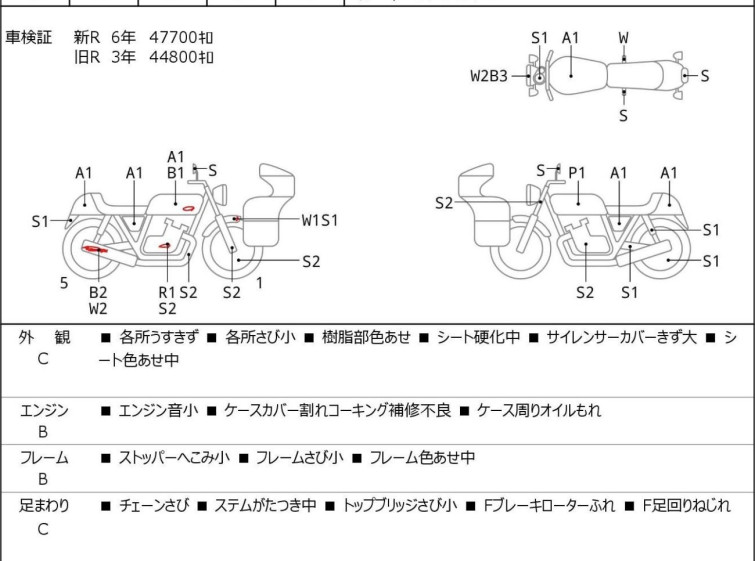 車検証　新R　6年　47700㌔
旧R　3年　44800㌔

S1 A1 W
W2B3 S
S

A1 A1 A1 B1 S
S1 W1S1
S2
5 B2 W2 R1 S2 S2 S2 1

S P1 A1 A1
S2
S1
S1
S2 S1

| 外　観 C | ■ 各所うすきず ■ 各所さび小 ■ 樹脂部色あせ ■ シート硬化中 ■ サイレンサーカバーきず大 ■ シート色あせ中 |
|---|---|
| エンジン B | ■ エンジン音小 ■ ケースカバー割れコーキング補修不良 ■ ケース周りオイルもれ |
| フレーム B | ■ ストッパーへこみ小 ■ フレームさび小 ■ フレーム色あせ中 |
| 足まわり C | ■ チェーンさび ■ ステムがたつき中 ■ トップブリッジさび小 ■ Fブレーキローターふれ ■ F足回りねじれ |