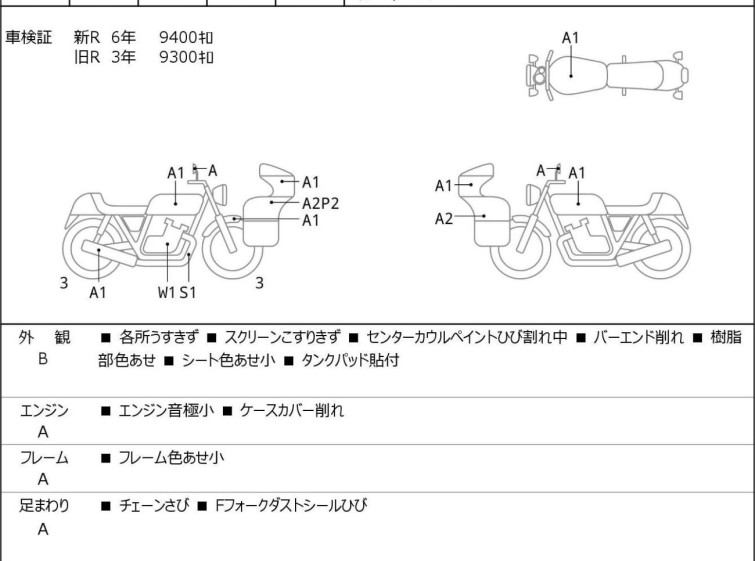 車検証　新R　6年　9400ｷﾛ
旧R　3年　9300ｷﾛ

A1

A1 A A1 A2P2 A1 3 A1 W1 S1 3

A1 A2 A A1

| 外　観 B | ■ 各所うすきず ■ スクリーンこすりきず ■ センターカウルペイントひび割れ中 ■ バーエンド削れ ■ 樹脂部色あせ ■ シート色あせ小 ■ タンクパッド貼付 |
|---|---|
| エンジン A | ■ エンジン音極小 ■ ケースカバー削れ |
| フレーム A | ■ フレーム色あせ小 |
| 足まわり A | ■ チェーンさび ■ Fフォークダストシールひび |