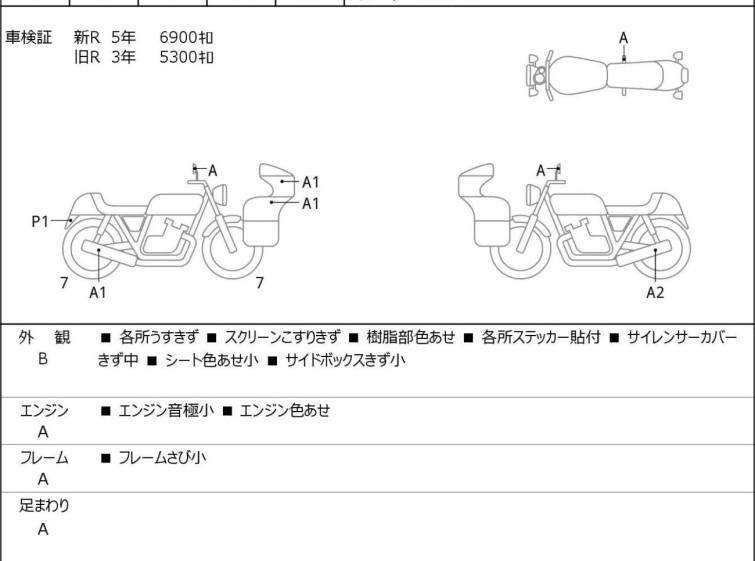 車検証　新R　5年　6900㌔
　　　　旧R　3年　5300㌔

A

A
A1
A1
P1
7
A1
7

A
A2

外　観
B
■ 各所うすきず ■ スクリーンこすりきず ■ 樹脂部色あせ ■ 各所ステッカー貼付 ■ サイレンサーカバーきず中 ■ シート色あせ小 ■ サイドボックスきず小

エンジン
A
■ エンジン音極小 ■ エンジン色あせ

フレーム
A
■ フレームさび小

足まわり
A