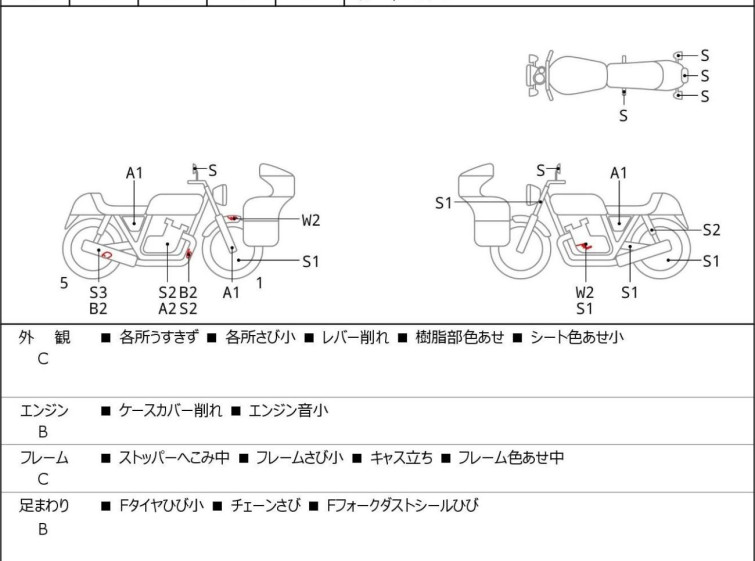 S
S
S
S

A1
S
W2
S1
5
S3
B2
S2 B2
A2 S2
A1
1

S
A1
S1
S2
S1
W2
S1
S1

外　観
C
■ 各所うすきず ■ 各所さび小 ■ レバー削れ ■ 樹脂部色あせ ■ シート色あせ小

エンジン
B
■ ケースカバー削れ ■ エンジン音小

フレーム
C
■ ストッパーへこみ中 ■ フレームさび小 ■ キャス立ち ■ フレーム色あせ中

足まわり
B
■ Fタイヤひび小 ■ チェーンさび ■ Fフォークダストシールひび