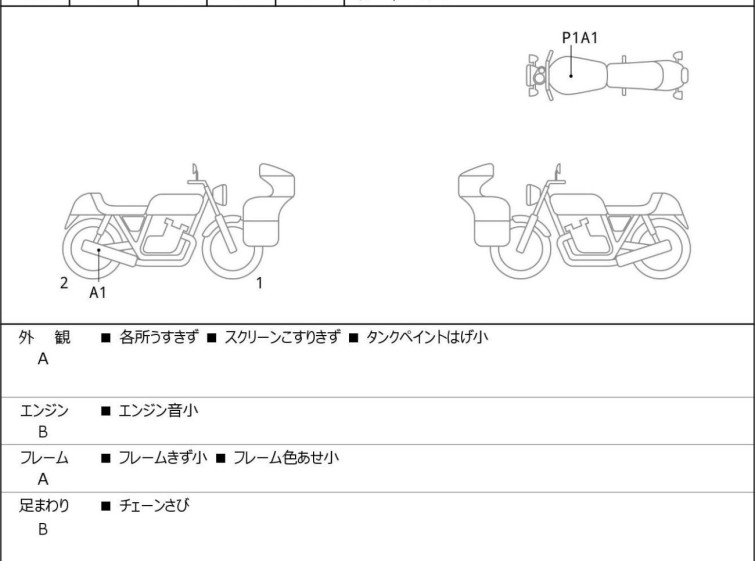 P1A1

2
A1
1

| 外　観 A | ■ 各所うすきず ■ スクリーンこすりきず ■ タンクペイントはげ小 |
|---|---|
| エンジン B | ■ エンジン音小 |
| フレーム A | ■ フレームきず小 ■ フレーム色あせ小 |
| 足まわり B | ■ チェーンさび |