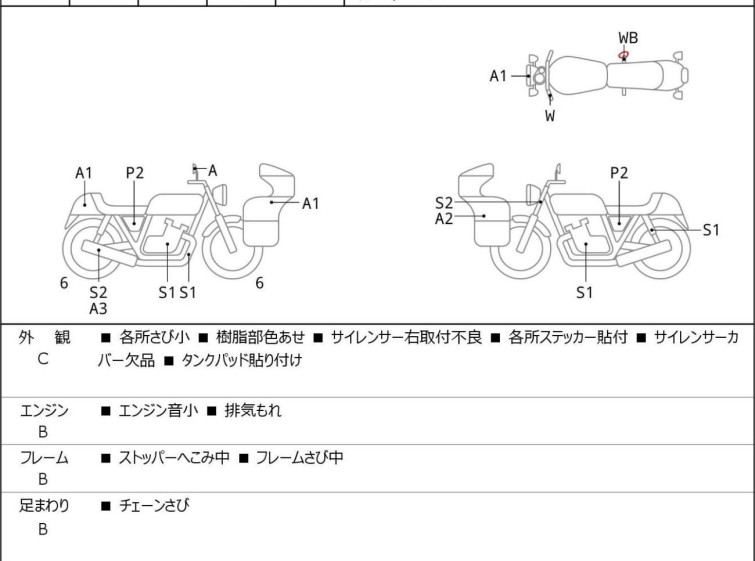 WB
A1
W
A1
P2
A
A1
6
S2
A3
S1 S1
6
S2
A2
P2
S1
S1

| | |
|---|---|
| 外　観 C | ■ 各所さび小 ■ 樹脂部色あせ ■ サイレンサー右取付不良 ■ 各所ステッカー貼付 ■ サイレンサーカバー欠品 ■ タンクパッド貼り付け |
| エンジン B | ■ エンジン音小 ■ 排気もれ |
| フレーム B | ■ ストッパーへこみ中 ■ フレームさび中 |
| 足まわり B | ■ チェーンさび |