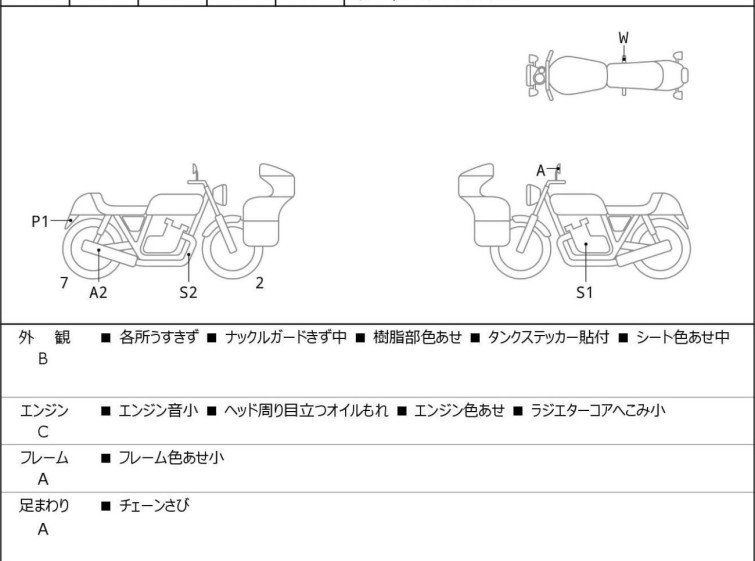 W

P1
7
A2
S2
2

A
S1

| 外　観 B | ■ 各所うすきず ■ ナックルガードきず中 ■ 樹脂部色あせ ■ タンクステッカー貼付 ■ シート色あせ中 |
|---|---|
| エンジン C | ■ エンジン音小 ■ ヘッド周り目立つオイルもれ ■ エンジン色あせ ■ ラジエターコアへこみ小 |
| フレーム A | ■ フレーム色あせ小 |
| 足まわり A | ■ チェーンさび |