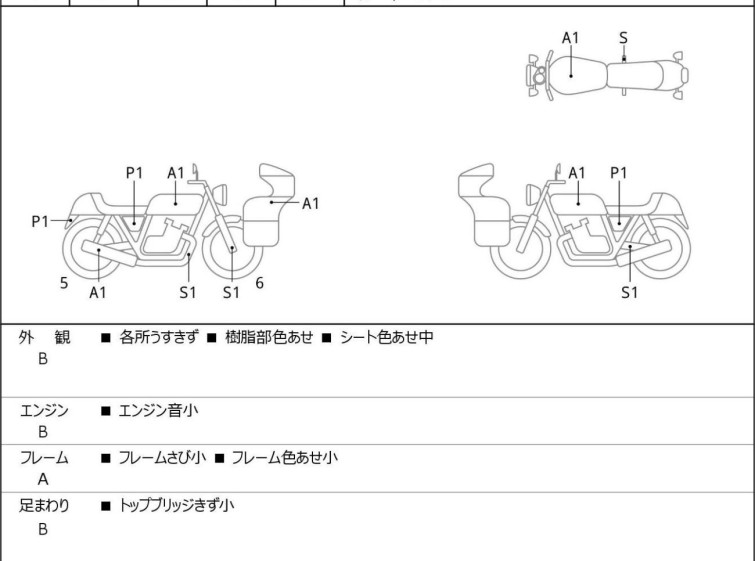 A1 S

P1 A1 A1
P1
5 A1 S1 S1 6

A1 P1
S1

| 外　観 B | ■ 各所うすきず ■ 樹脂部色あせ ■ シート色あせ中 |
|---|---|
| エンジン B | ■ エンジン音小 |
| フレーム A | ■ フレームさび小 ■ フレーム色あせ小 |
| 足まわり B | ■ トップブリッジきず小 |