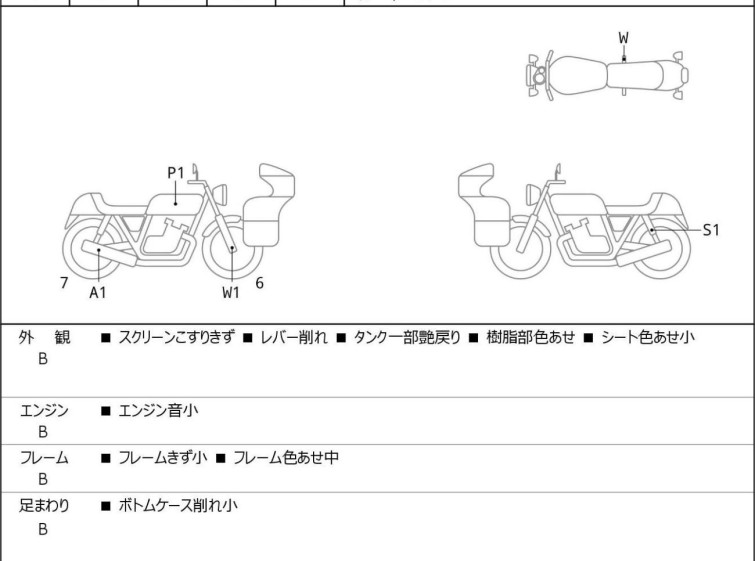 W

P1

S1

7

A1

W1

6

| | |
|---|---|
| 外　観 B | ■ スクリーンこすりきず ■ レバー削れ ■ タンク一部艶戻り ■ 樹脂部色あせ ■ シート色あせ小 |
| エンジン B | ■ エンジン音小 |
| フレーム B | ■ フレームきず小 ■ フレーム色あせ中 |
| 足まわり B | ■ ボトムケース削れ小 |