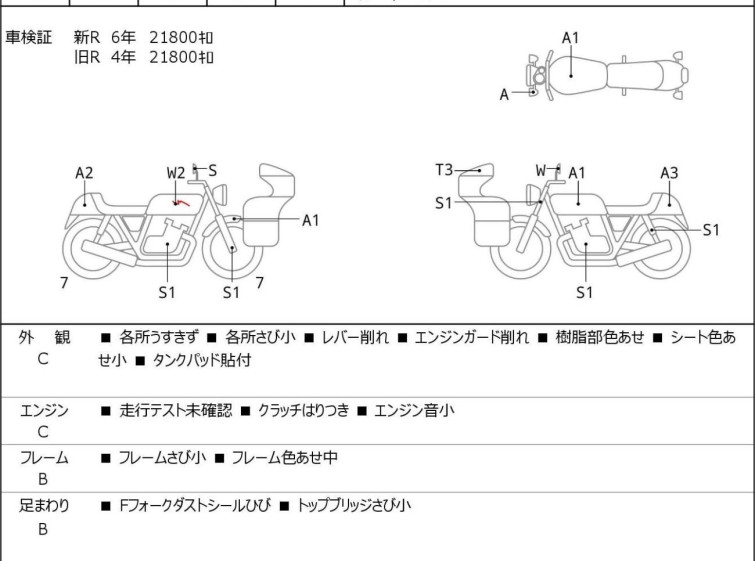 車検証 新R 6年 21800㌔
旧R 4年 21800㌔

A1
A

A2
W2
S
A1
7
S1
S1
7

T3
W
A1
A3
S1
S1
S1

| 外 観 C | ■ 各所うすきず ■ 各所さび小 ■ レバー削れ ■ エンジンガード削れ ■ 樹脂部色あせ ■ シート色あせ小 ■ タンクパッド貼付 |
|---|---|
| エンジン C | ■ 走行テスト未確認 ■ クラッチはりつき ■ エンジン音小 |
| フレーム B | ■ フレームさび小 ■ フレーム色あせ中 |
| 足まわり B | ■ Fフォークダストシールひび ■ トップブリッジさび小 |