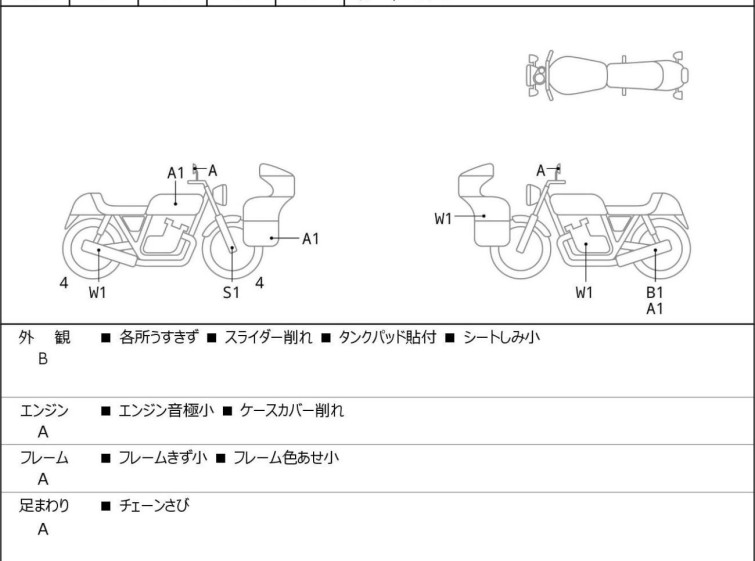 A1
A
A1
4
W1
S1
4
A
W1
W1
B1
A1

| 外　観 B | ■ 各所うすきず ■ スライダー削れ ■ タンクパッド貼付 ■ シートしみ小 |
|---|---|
| エンジン A | ■ エンジン音極小 ■ ケースカバー削れ |
| フレーム A | ■ フレームきず小 ■ フレーム色あせ小 |
| 足まわり A | ■ チェーンさび |