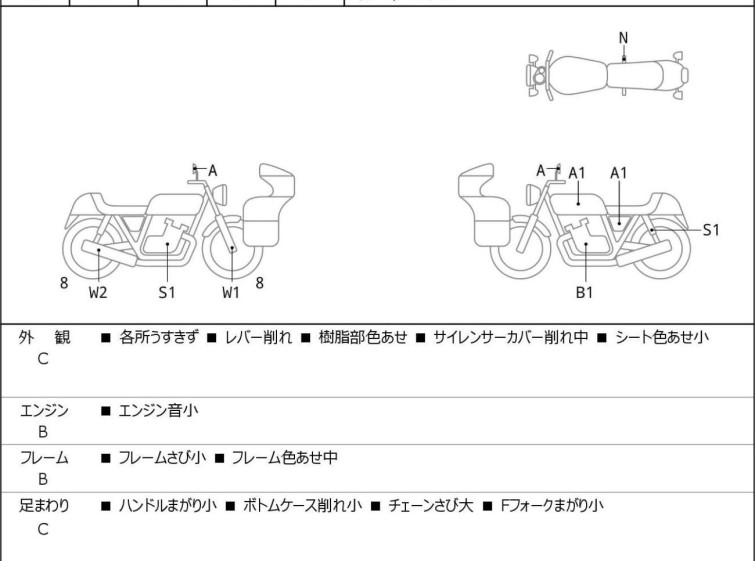 N

A
8
W2
S1
W1
8

A A1 A1
S1
B1

| 外　観 C | ■ 各所うすきず ■ レバー削れ ■ 樹脂部色あせ ■ サイレンサーカバー削れ中 ■ シート色あせ小 |
|---|---|
| エンジン B | ■ エンジン音小 |
| フレーム B | ■ フレームさび小 ■ フレーム色あせ中 |
| 足まわり C | ■ ハンドルまがり小 ■ ボトムケース削れ小 ■ チェーンさび大 ■ Fフォークまがり小 |