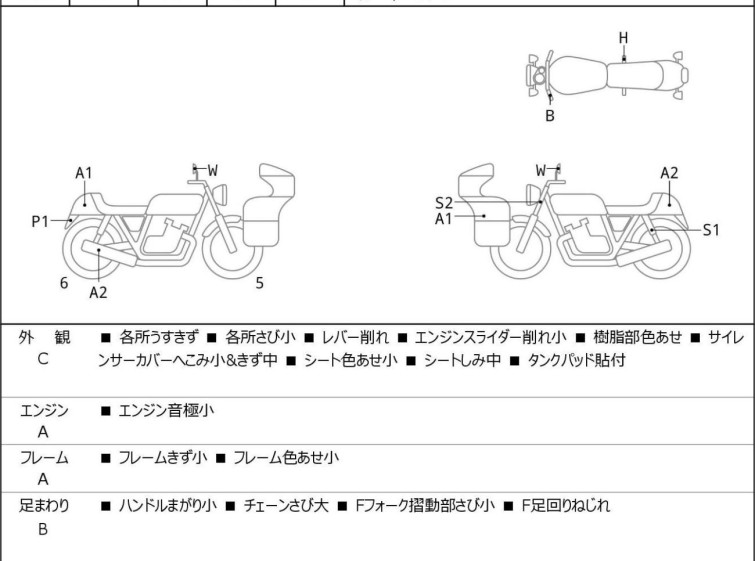 H
B

A1
W
P1
6
A2
5

W
A2
S2
A1
S1

| 外　観 C | ■ 各所うすきず ■ 各所さび小 ■ レバー削れ ■ エンジンスライダー削れ小 ■ 樹脂部色あせ ■ サイレンサーカバーへこみ小&きず中 ■ シート色あせ小 ■ シートしみ中 ■ タンクパッド貼付 |
|---|---|
| エンジン A | ■ エンジン音極小 |
| フレーム A | ■ フレームきず小 ■ フレーム色あせ小 |
| 足まわり B | ■ ハンドルまがり小 ■ チェーンさび大 ■ Fフォーク摺動部さび小 ■ F足回りねじれ |